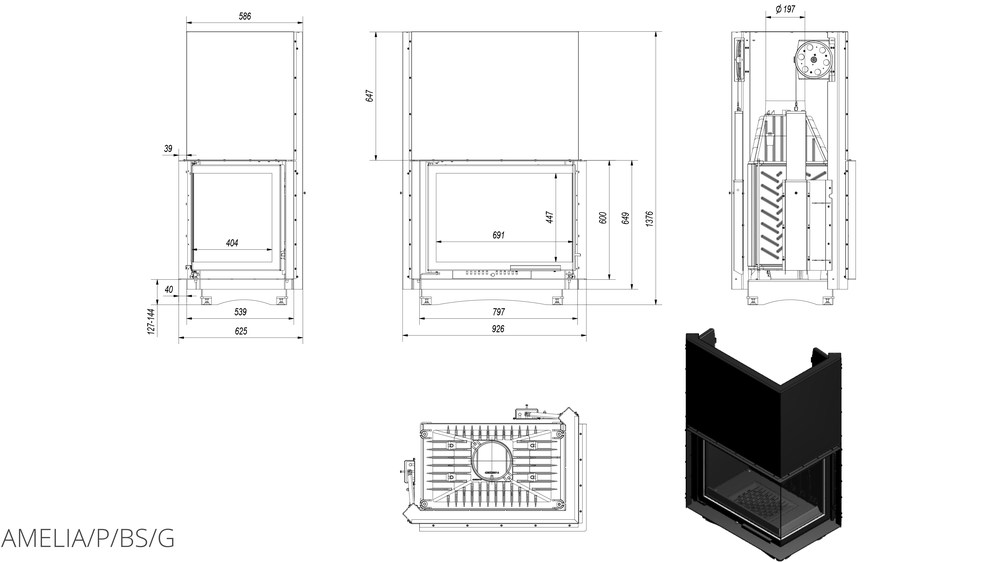 586
39
404
40
127-144
539
625
647
691
447
600
649
1376
797
926
Ø 197
AMELIA/P/BS/G